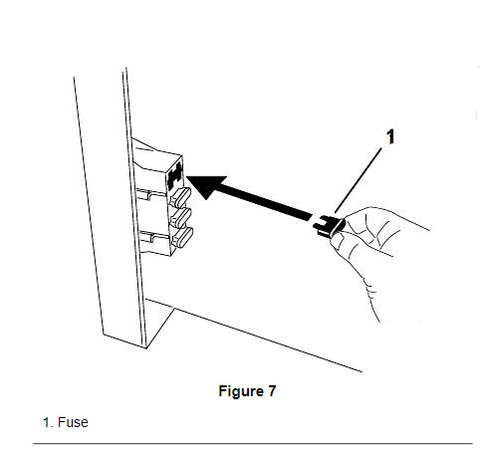 1

Figure 7

1. Fuse