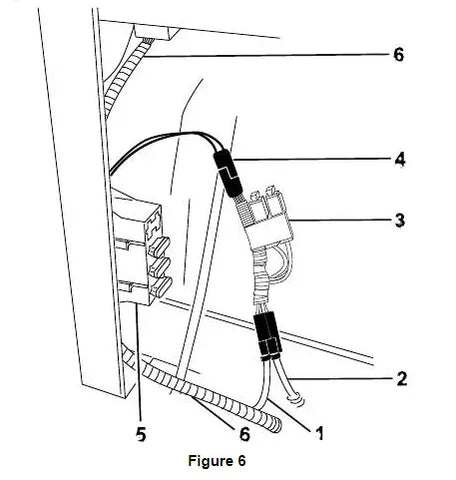 6

4

3

2

5

6

1

Figure 6