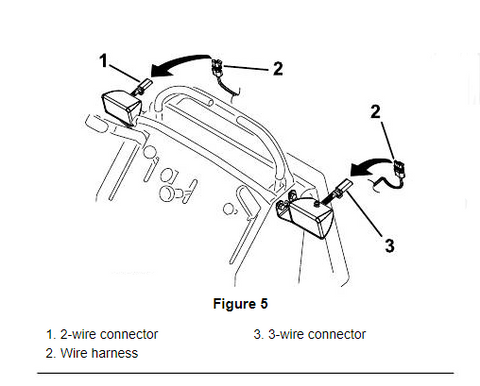 1
2
2
3

Figure 5

1. 2-wire connector
2. Wire harness
3. 3-wire connector