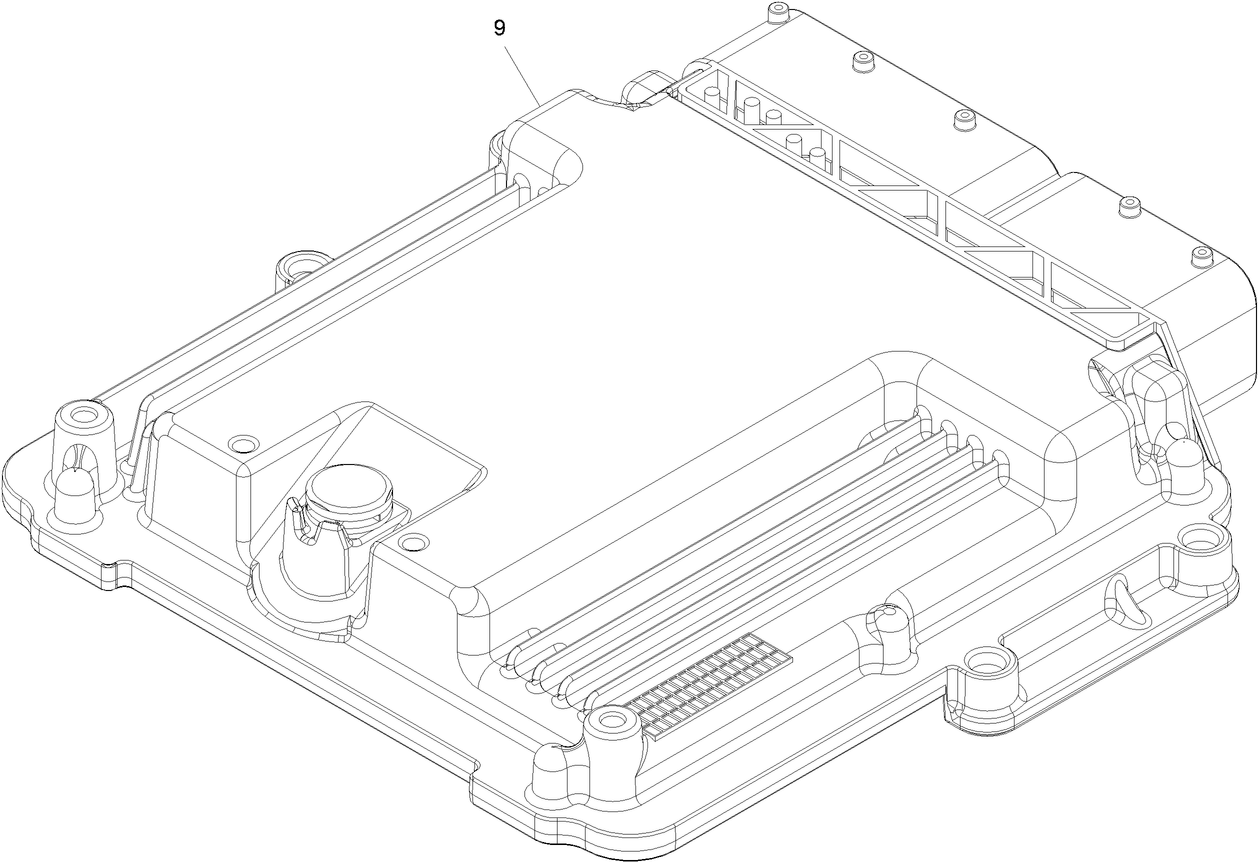 9