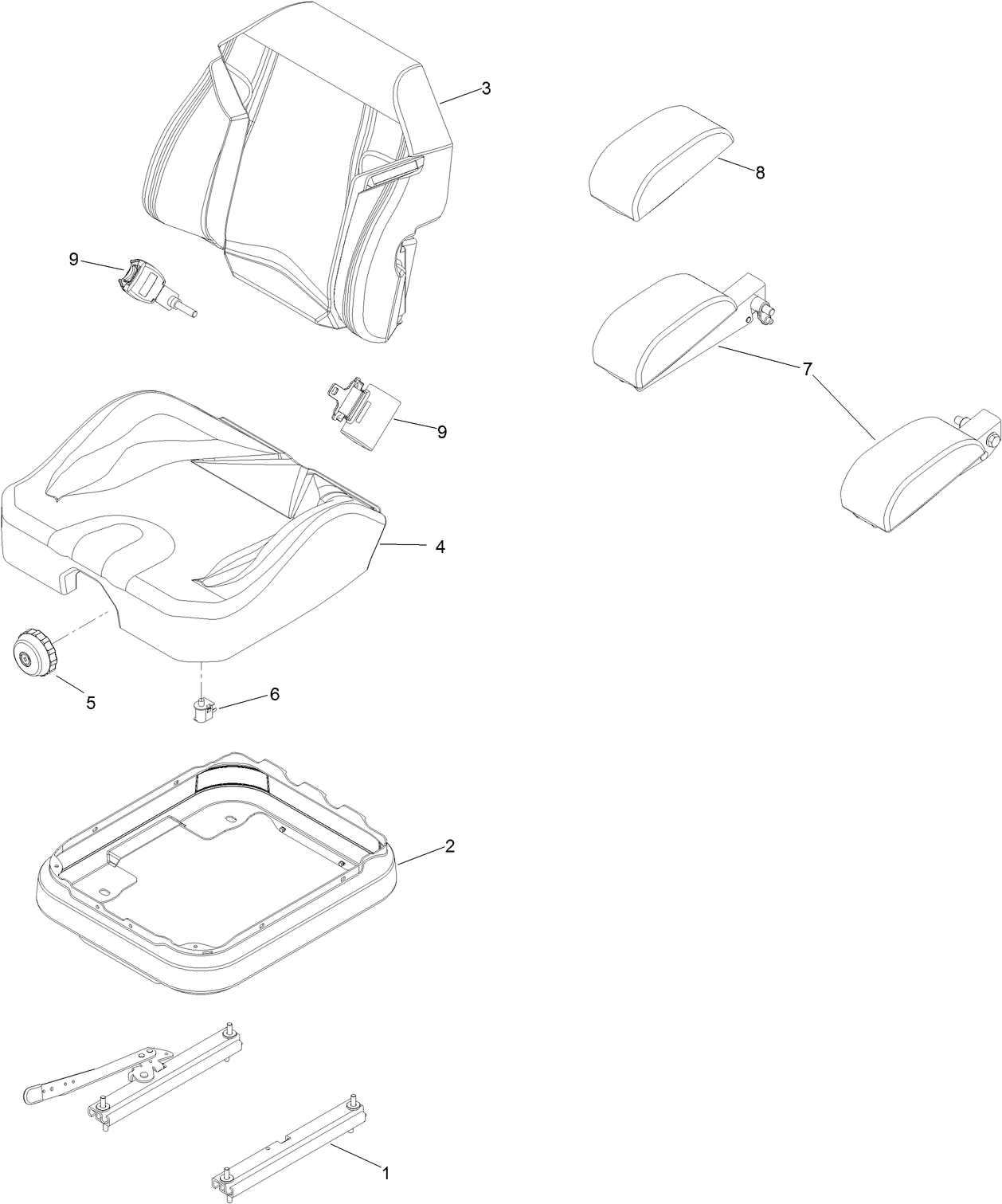 3
8
9
7
9
4
5
6
2
1