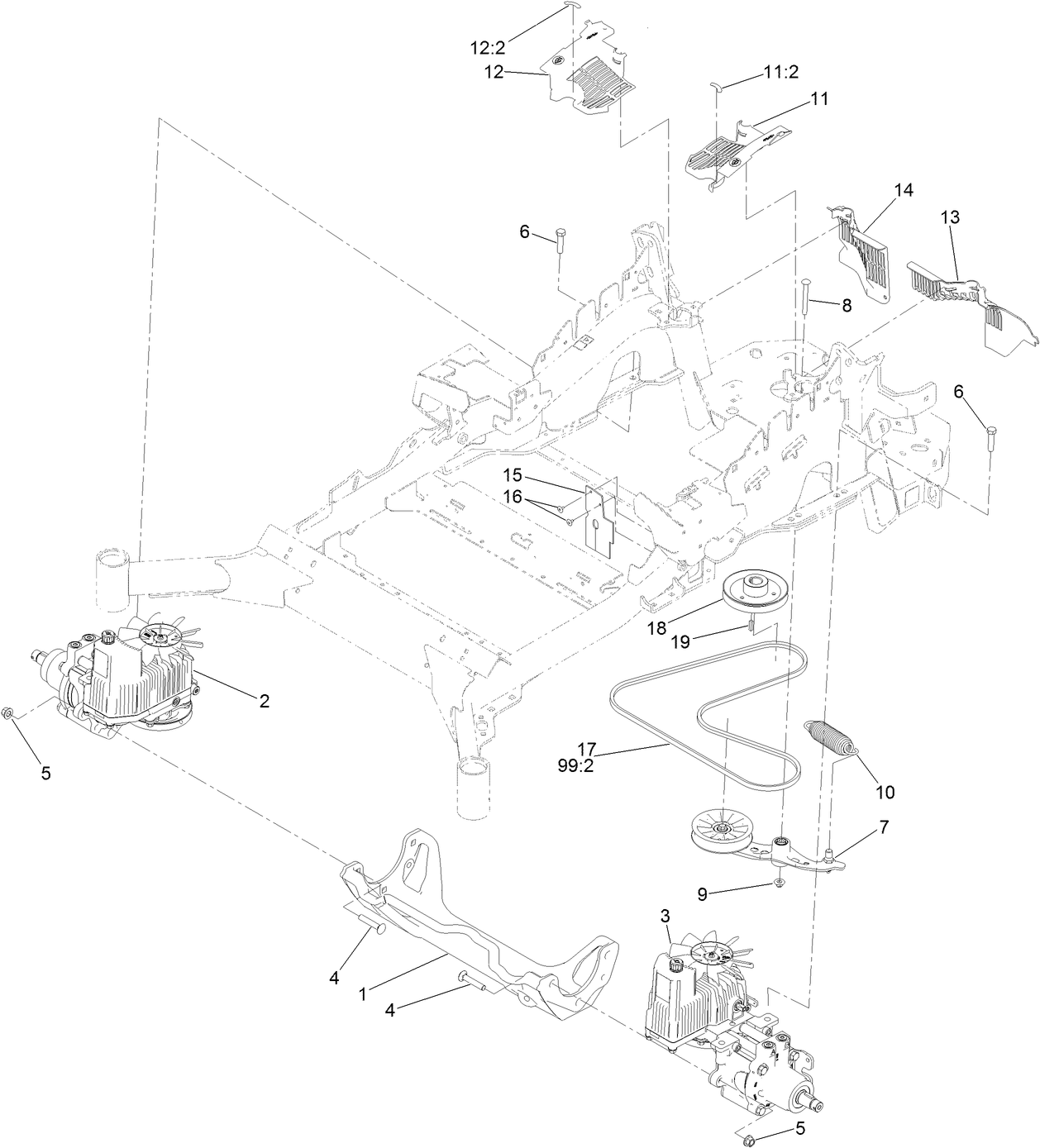 12:2
12
11:2
11
14
13
6
8
6
15
16
18
19
2
5
17
99:2
10
7
9
3
4
1
4
5