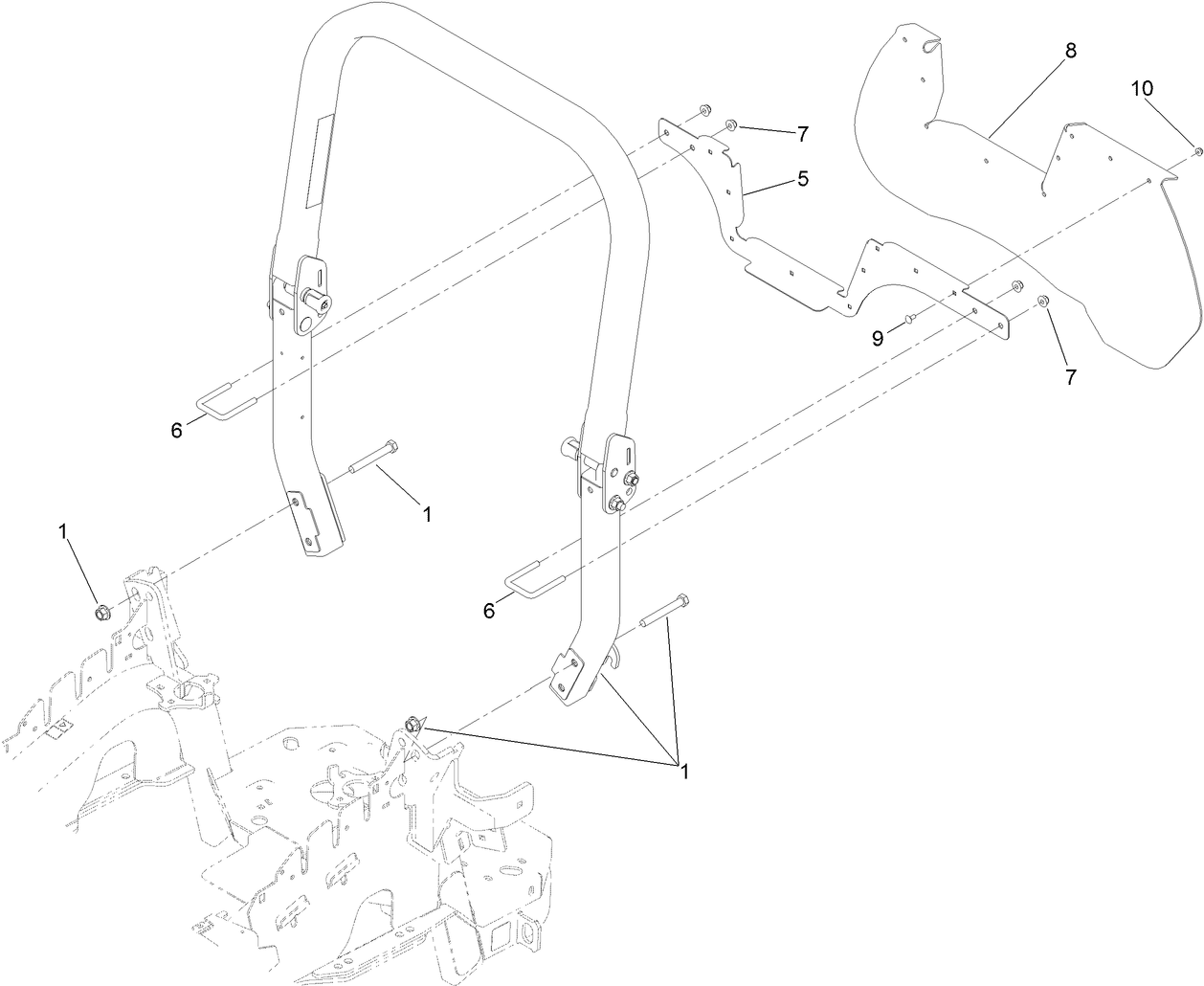 8
10
7
5
9
7
6
1
1
6
1