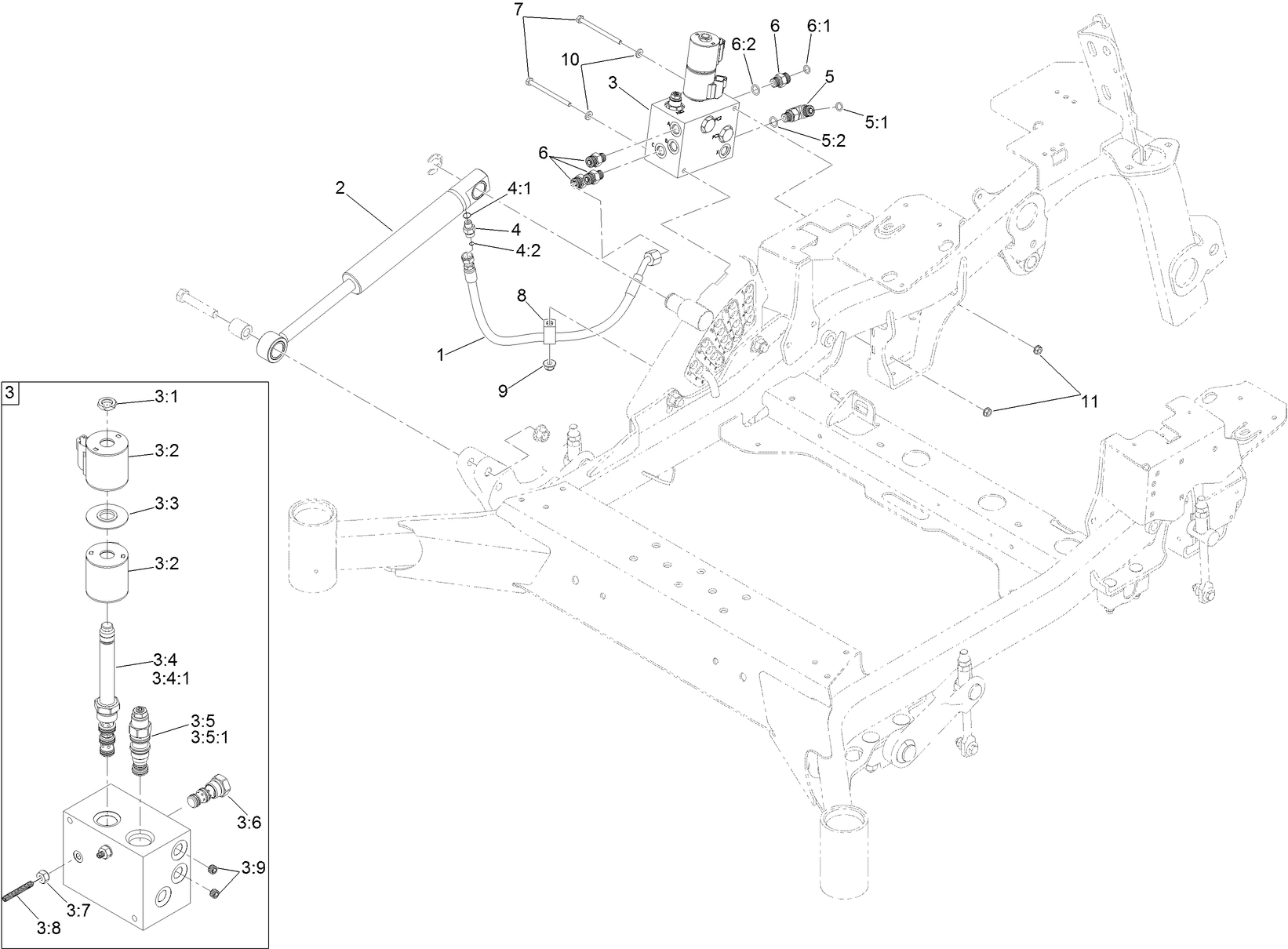 7
10
3
6:2
6
6:1
5
5:1
5:2
6
2
4:1
4
4:2
8
1
9
11
3
3:1
3:2
3:3
3:2
3:4
3:4:1
3:5
3:5:1
3:6
3:9
3:7
3:8