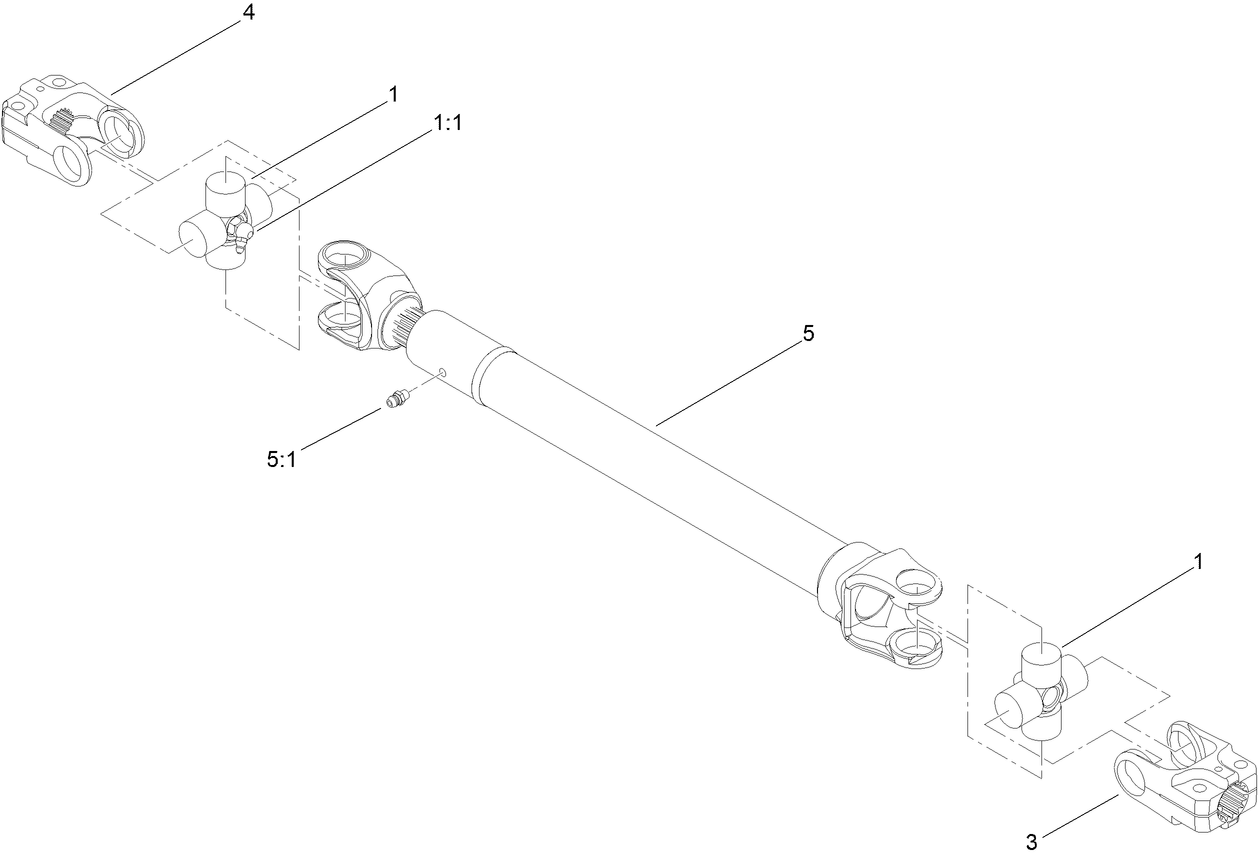 4
1
1:1
5
5:1
1
3