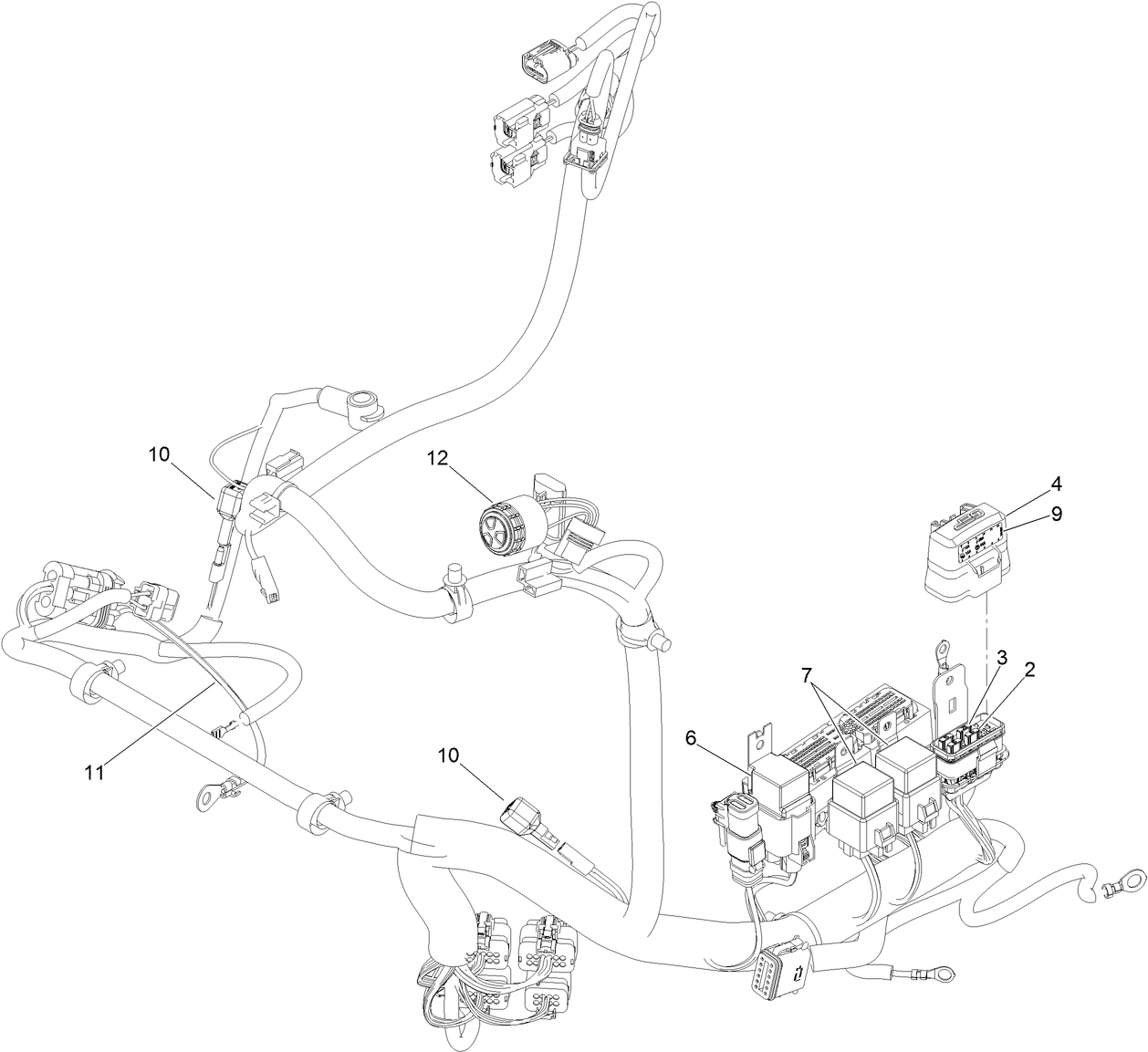 10
12
4
9
3
2
7
6
11
10