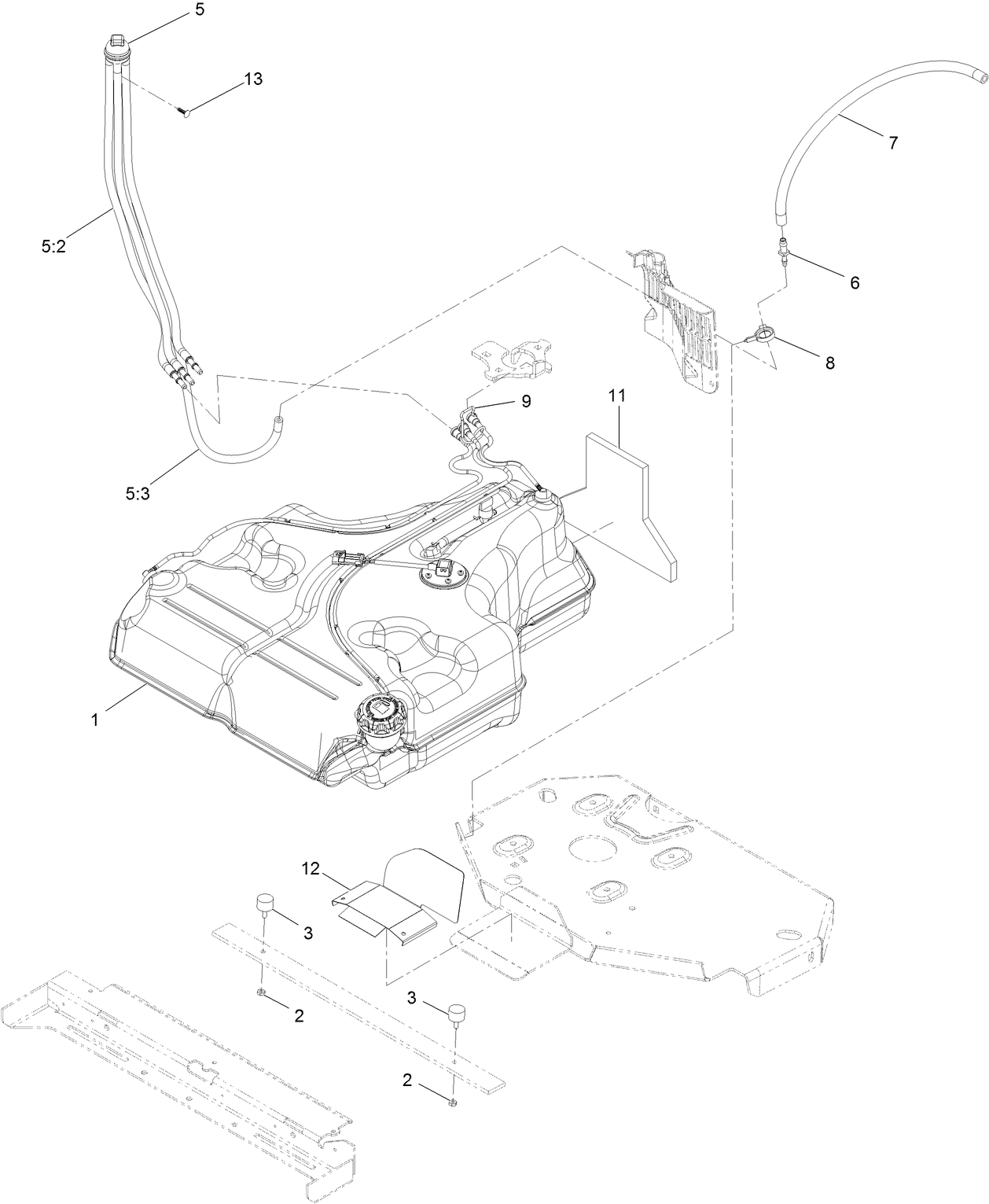 5
13
7
5:2
6
8
9
11
5:3
1
12
3
2
3
2