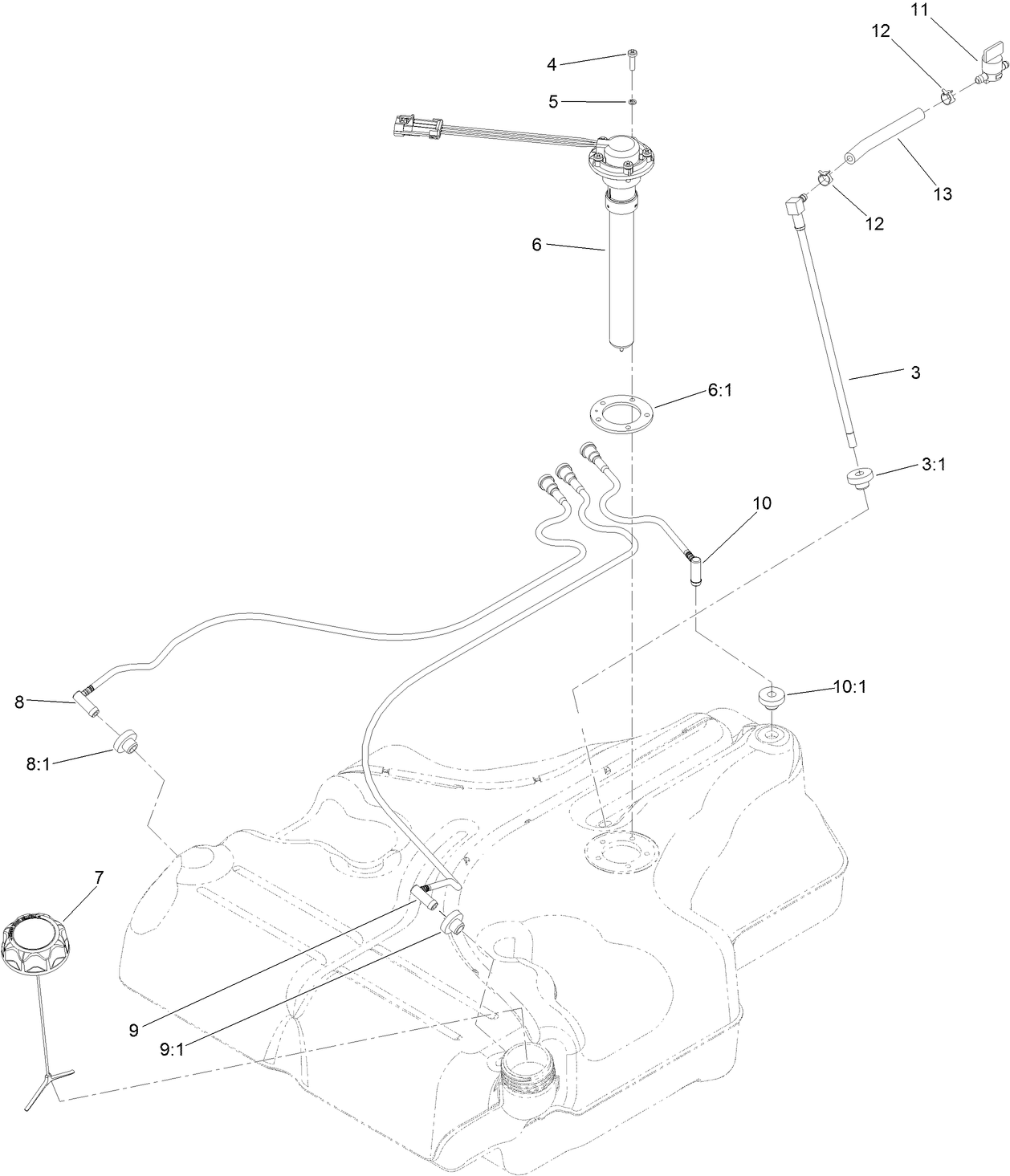 11
12
4
5
13
12
6
3
6:1
3:1
10
8
10:1
8:1
7
9
9:1