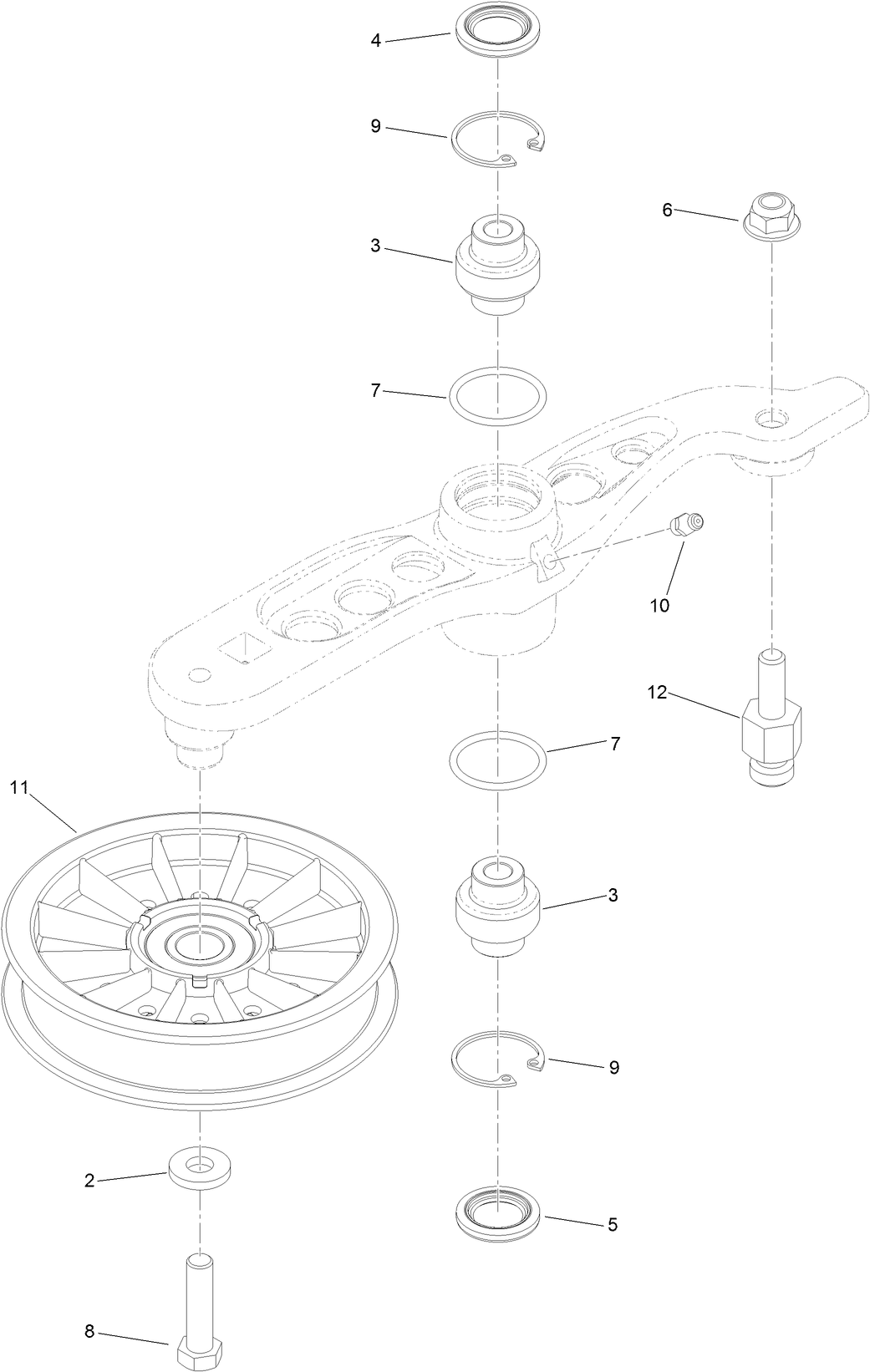 4
9
6
3
7
10
12
7
11
3
9
2
5
8